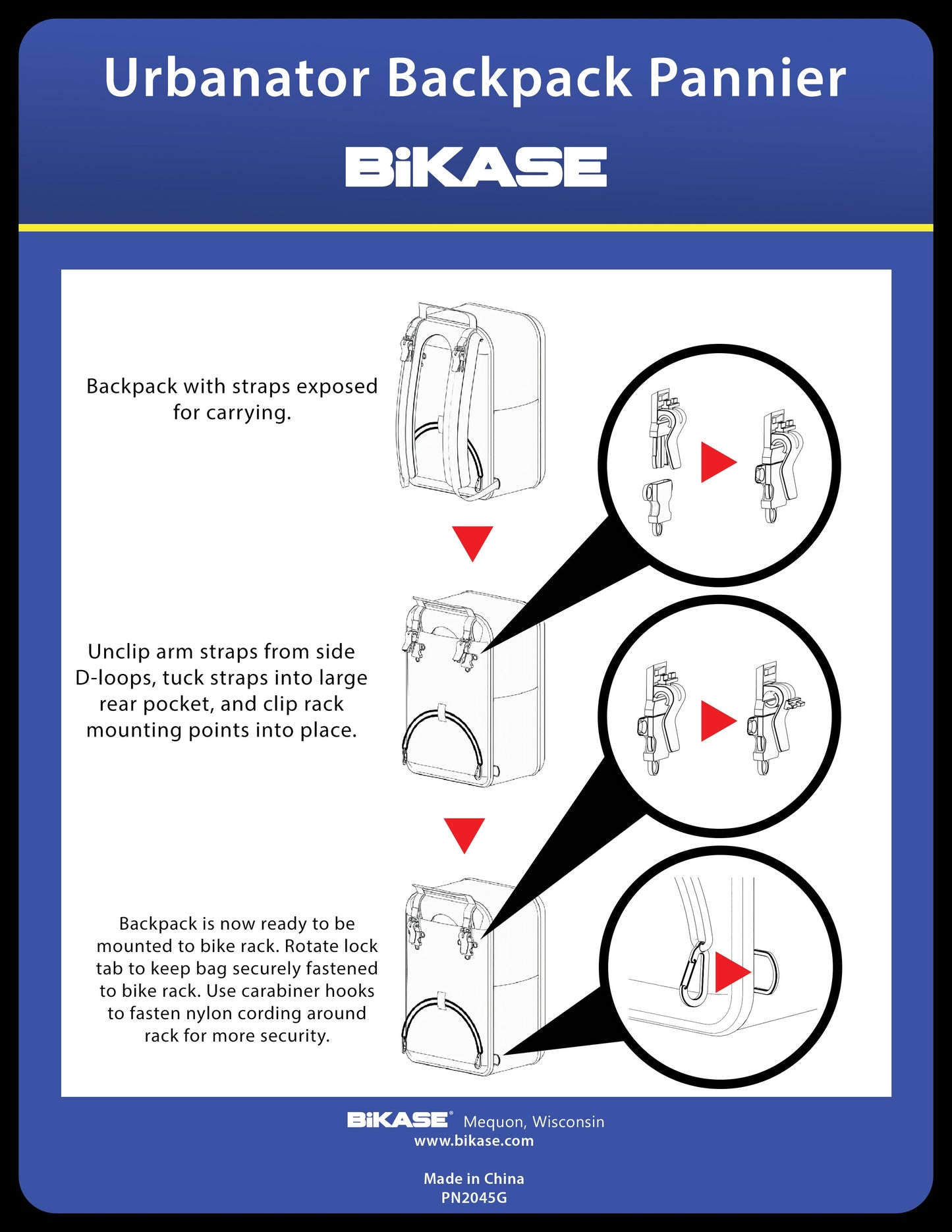 Urbanator Backpack Pannier

BiKASE

Backpack with straps exposed for carrying.

Unclip arm straps from side D-loops, tuck straps into large rear pocket, and clip rack mounting points into place.

Backpack is now ready to be mounted to bike rack. Rotate lock tab to keep bag securely fastened to bike rack. Use carabiner hooks to fasten nylon cording around rack for more security.

BiKASE® Mequon, Wisconsin
www.bikase.com

Made in China
PN2045G